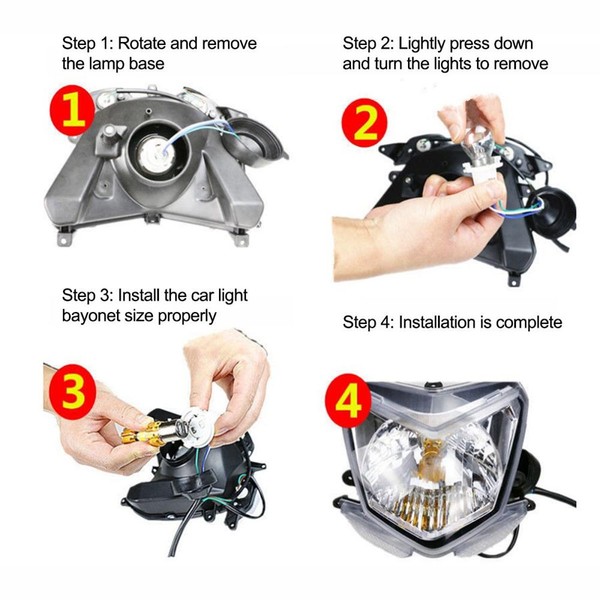 Step 1: Rotate and remove the lamp base

1

Step 2: Lightly press down and turn the lights to remove

2

Step 3: Install the car light bayonet size properly

3

Step 4: Installation is complete

4